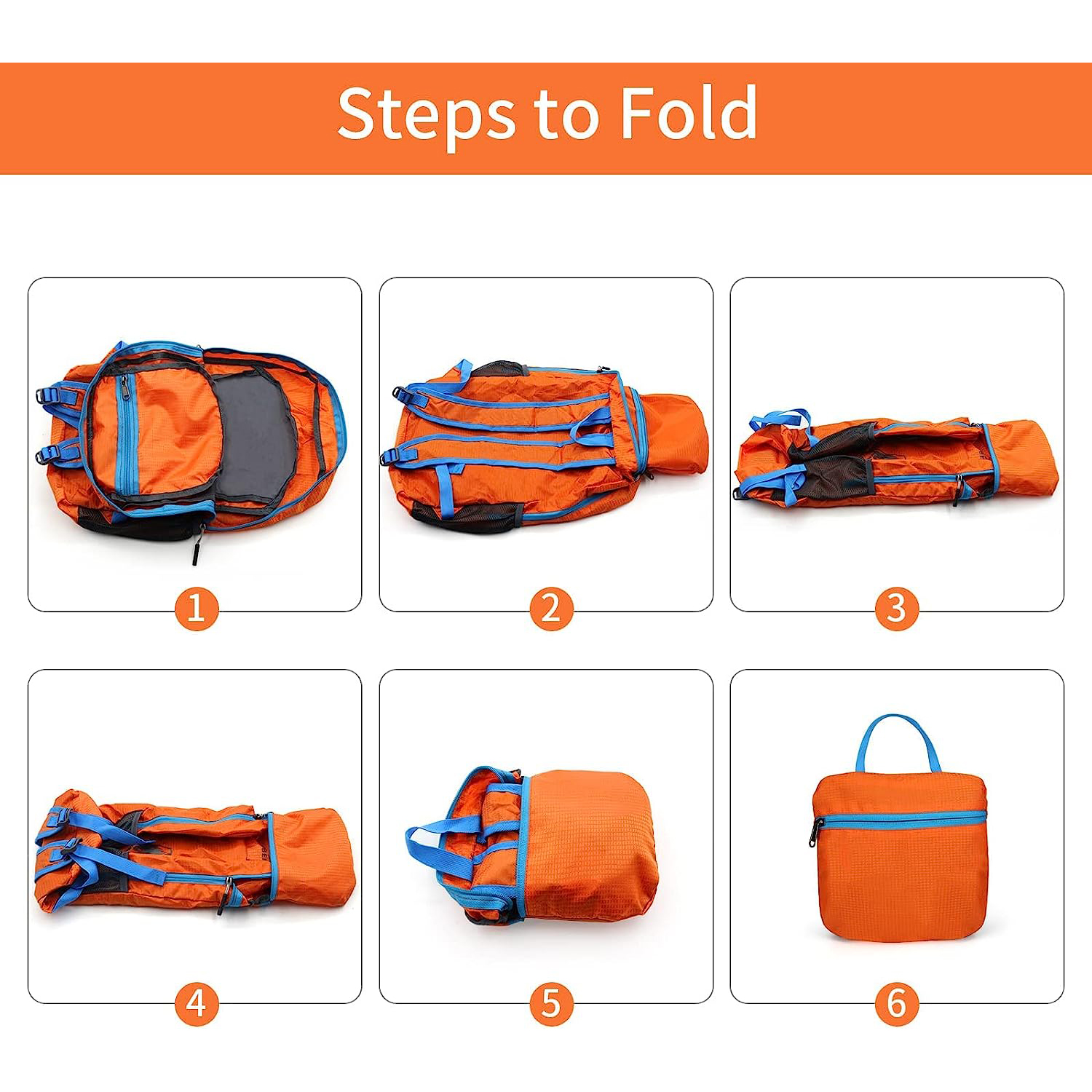 Steps to Fold

1

2

3

4

5

6